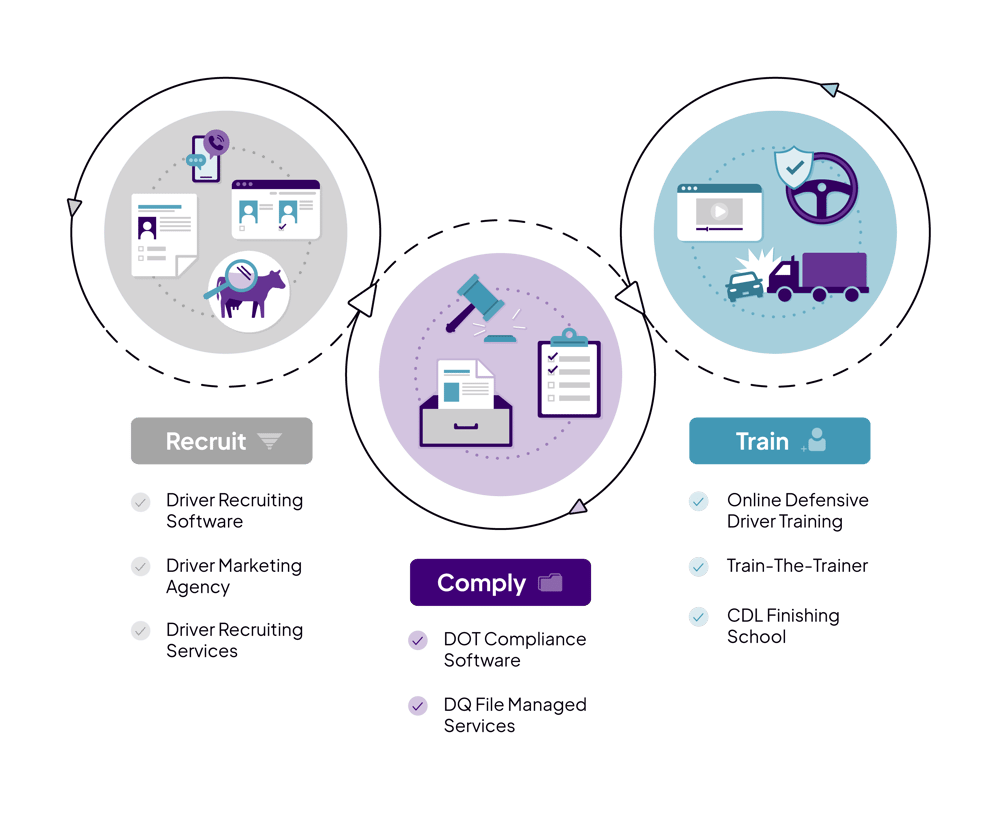 Recruit

Driver Recruiting Software

Driver Marketing Agency

Driver Recruiting Services

Comply

DOT Compliance Software

DQ File Managed Services

Train

Online Defensive Driver Training

Train-The-Trainer

CDL Finishing School